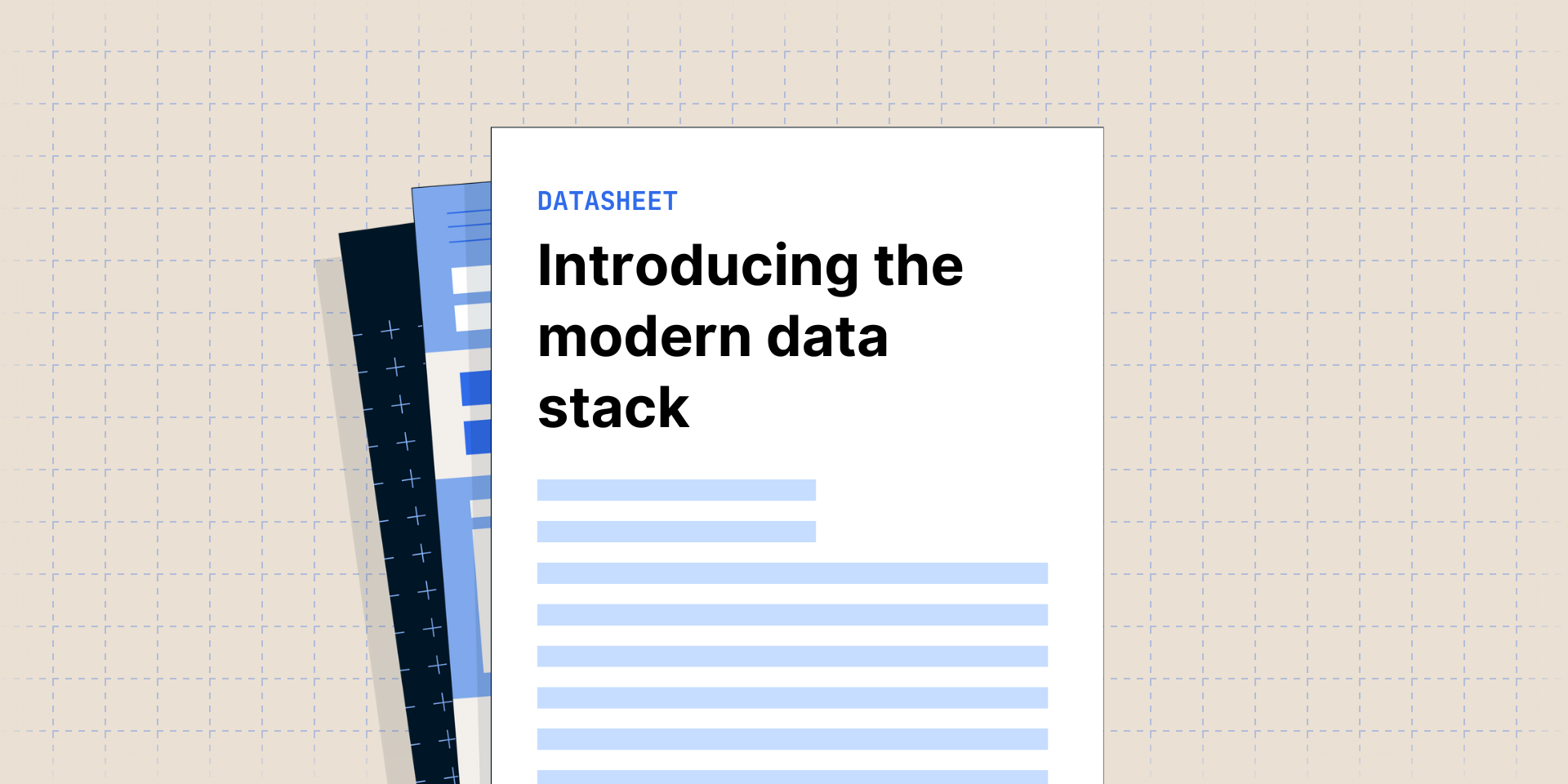 DATASHEET

Introducing the modern data stack